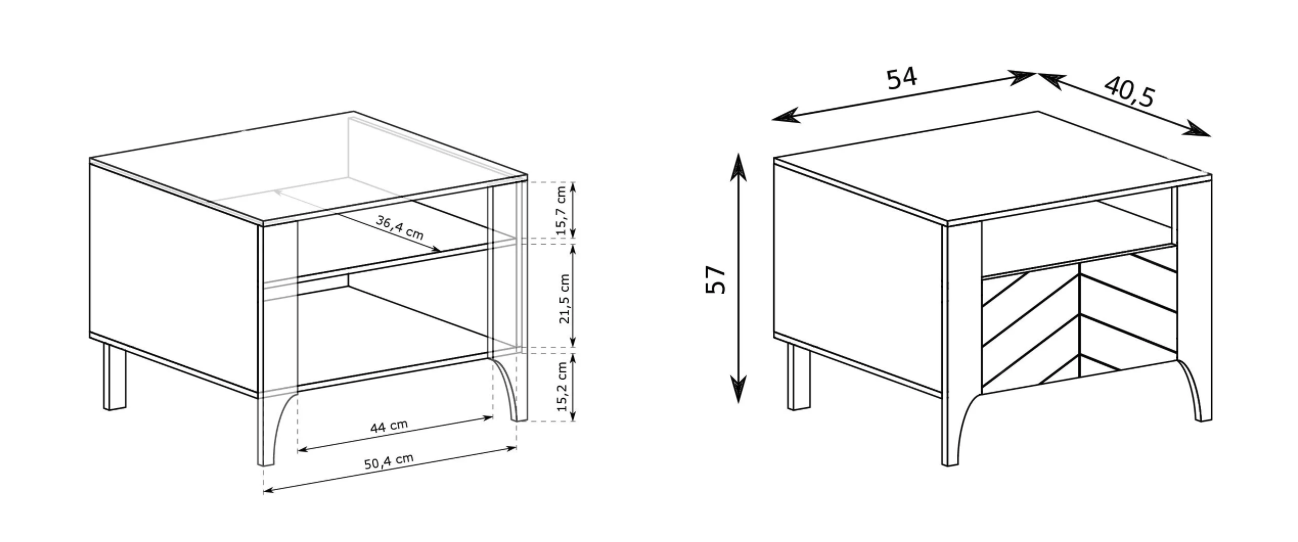 36,4 cm
15,7 cm
21,5 cm
15,2 cm
44 cm
50,4 cm
54
40,5
57