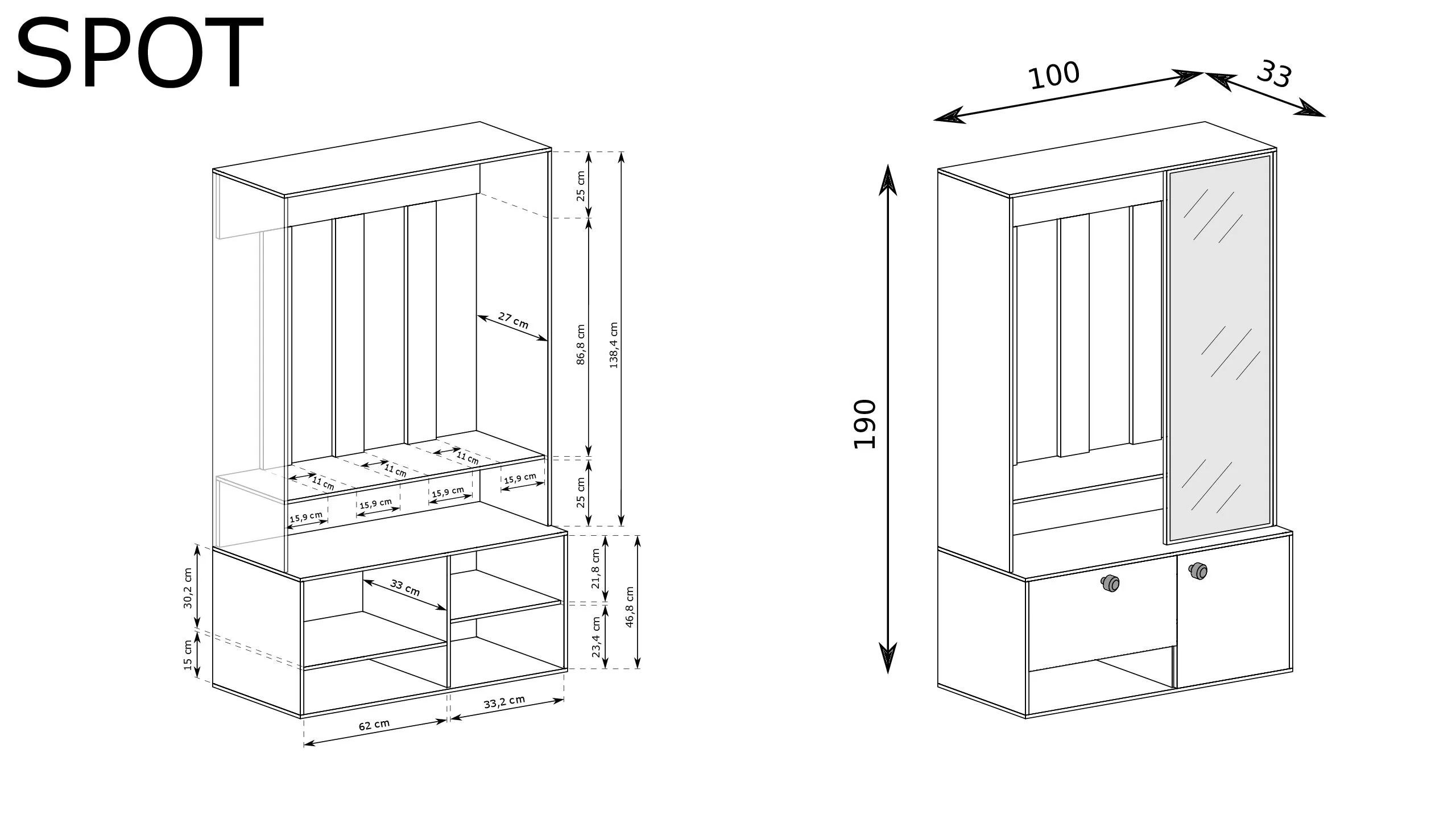 SPOT

25 cm
86,8 cm
138,4 cm
27 cm
11 cm
11 cm
11 cm
15,9 cm
15,9 cm
15,9 cm
15,9 cm
25 cm
30,2 cm
15 cm
33 cm
21,8 cm
23,4 cm
46,8 cm
62 cm
33,2 cm

100
33
190