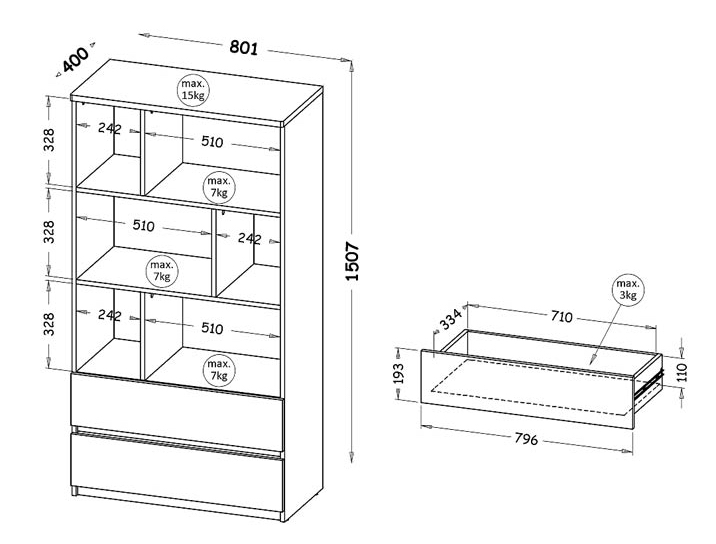 400
801
max. 15kg
328
242
510
max. 7kg
328
510
242
max. 7kg
328
242
510
max. 7kg
1507
max. 3kg
334
710
193
110
796