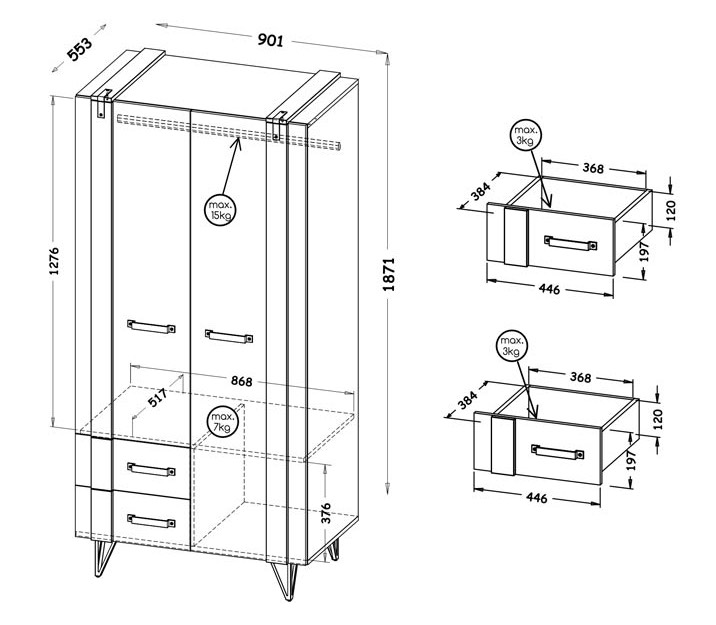 553
901
1276
1871
max. 15kg
868
517
max. 7kg
376
max. 3kg
368
384
120
197
446
max. 3kg
368
384
120
197
446