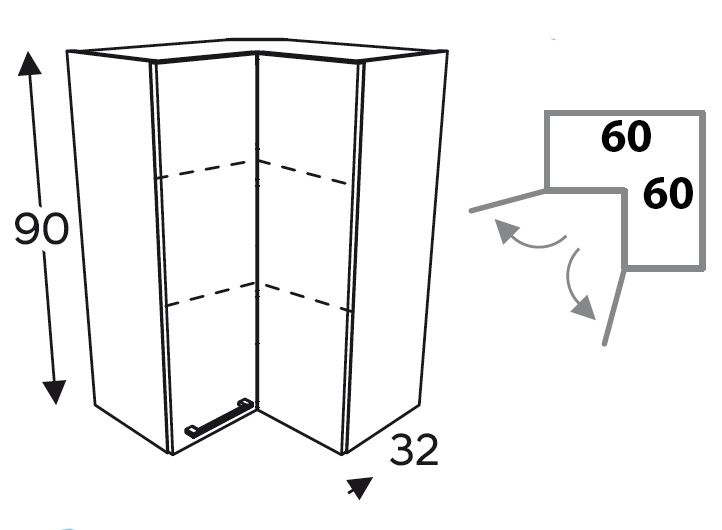 90

32

60
60